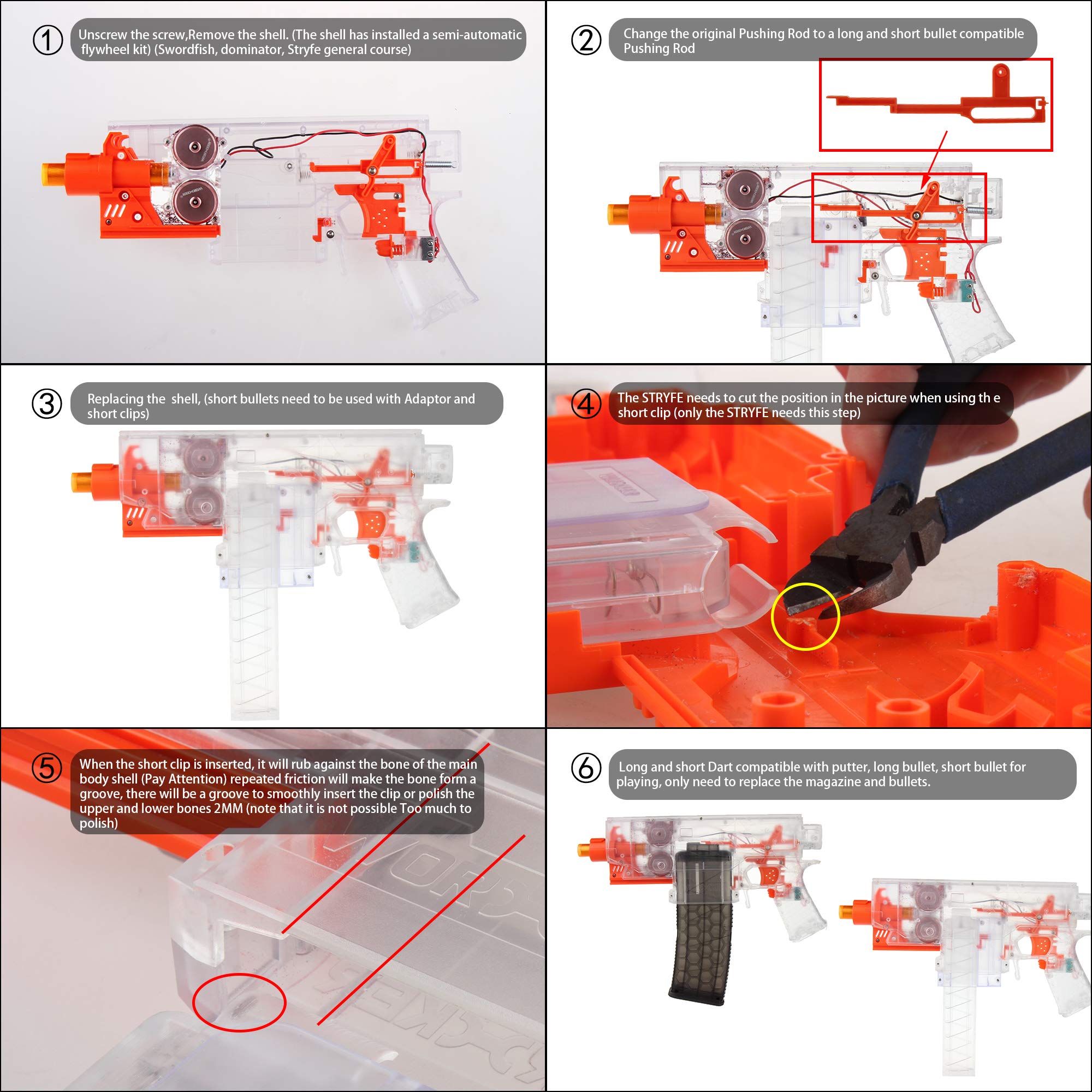 ① Unscrew the screw,Remove the shell. (The shell has installed a semi-automatic flywheel kit) (Swordfish, dominator, Stryfe general course)

② Change the original Pushing Rod to a long and short bullet compatible Pushing Rod

③ Replacing the shell, (short bullets need to be used with Adaptor and short clips)

④ The STRYFE needs to cut the position in the picture when using th e short clip (only the STRYFE needs this step)

⑤ When the short clip is inserted, it will rub against the bone of the main body shell (Pay Attention) repeated friction will make the bone form a groove, there will be a groove to smoothly insert the clip or polish the upper and lower bones 2MM (note that it is not possible Too much to polish)

⑥ Long and short Dart compatible with putter, long bullet, short bullet for playing, only need to replace the magazine and bullets.